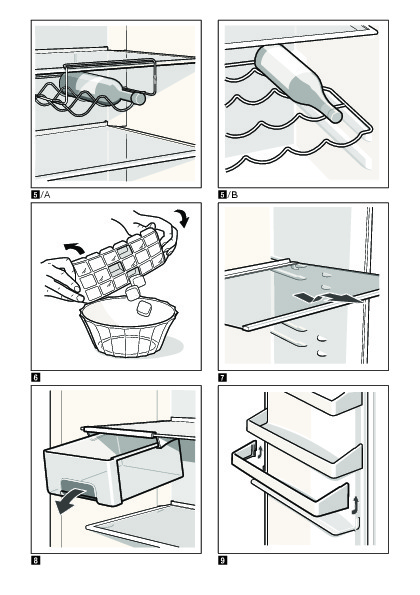 5/A

5/B

6

7

8

9