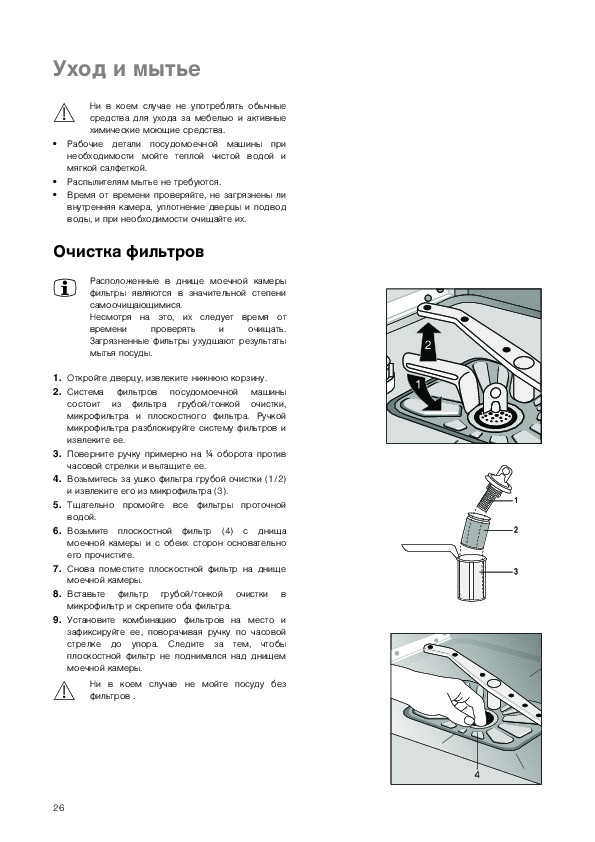 Уход и мытье

Ни в коем случае не употреблять обычные средства для ухода за мебелью и активные химические моющие средства.

• Рабочие детали посудомоечной машины при необходимости мойте теплой чистой водой и мягкой салфеткой.
• Распылителям мытье не требуются.
• Время от времени проверяйте, не загрязнены ли внутренняя камера, уплотнение дверцы и подвод воды, и при необходимости очищайте их.

Очистка фильтров

Расположенные в днище моечной камеры фильтры являются в значительной степени самоочищающимися.
Несмотря на это, их следует время от времени проверять и очищать.
Загрязненные фильтры ухудшают результаты мытья посуды.

1. Откройте дверцу, извлеките нижнюю корзину.
2. Система фильтров посудомоечной машины состоит из фильтра грубой/тонкой очистки, микрофильтра и плоскостного фильтра. Ручкой микрофильтра разблокируйте систему фильтров и извлеките ее.
3. Поверните ручку примерно на ¼ оборота против часовой стрелки и вытащите ее.
4. Возьмитесь за ушко фильтра грубой очистки (1/2) и извлеките его из микрофильтра (3).
5. Тщательно промойте все фильтры проточной водой.
6. Возьмите плоскостной фильтр (4) с днища моечной камеры и с обеих сторон основательно его прочистите.
7. Снова поместите плоскостной фильтр на днище моечной камеры.
8. Вставьте фильтр грубой/тонкой очистки в микрофильтр и скрепите оба фильтра.
9. Установите комбинацию фильтров на место и зафиксируйте ее, поворачивая ручку по часовой стрелке до упора. Следите за тем, чтобы плоскостной фильтр не поднимался над днищем моечной камеры.

Ни в коем случае не мойте посуду без фильтров .

2
1

1
2
3

4

26