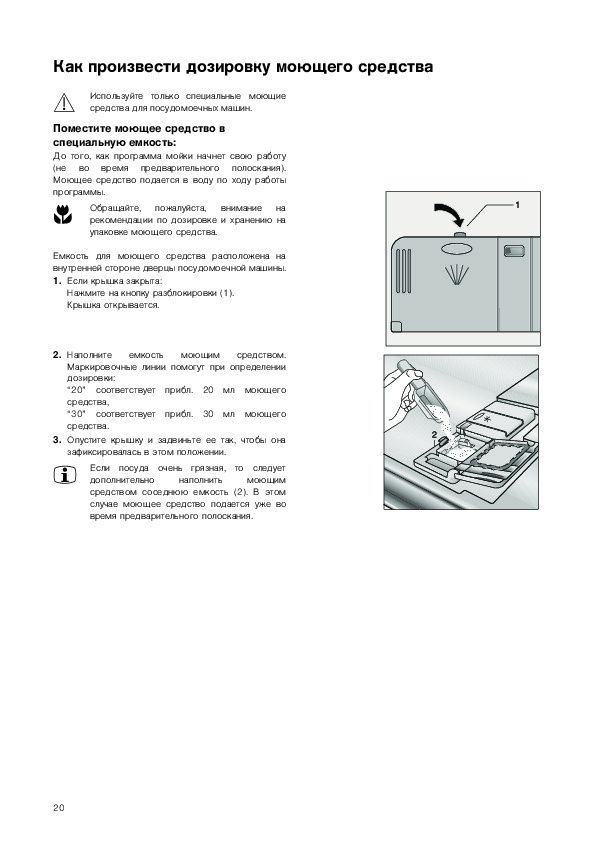 Как произвести дозировку моющего средства

Используйте только специальные моющие средства для посудомоечных машин.

Поместите моющее средство в специальную емкость:

До того, как программа мойки начнет свою работу (не во время предварительного полоскания). Моющее средство подается в воду по ходу работы программы.

Обращайте, пожалуйста, внимание на рекомендации по дозировке и хранению на упаковке моющего средства.

Емкость для моющего средства расположена на внутренней стороне дверцы посудомоечной машины.

1. Если крышка закрыта:
Нажмите на кнопку разблокировки (1).
Крышка открывается.

2. Наполните емкость моющим средством. Маркировочные линии помогут при определении дозировки:
"20" соответствует прибл. 20 мл моющего средства,
"30" соответствует прибл. 30 мл моющего средства.

3. Опустите крышку и задвиньте ее так, чтобы она зафиксировалась в этом положении.

Если посуда очень грязная, то следует дополнительно наполнить моющим средством соседнюю емкость (2). В этом случае моющее средство подается уже во время предварительного полоскания.

1

2

20