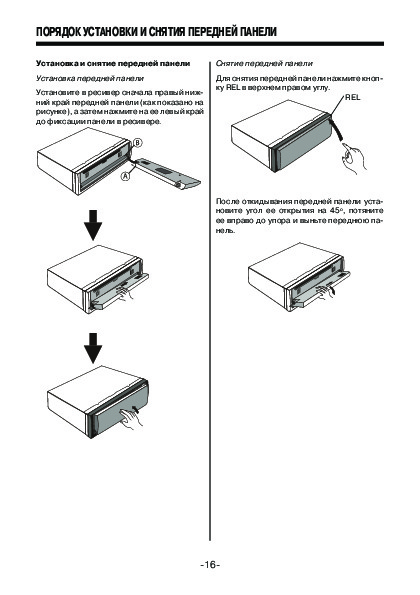 ПОРЯДОК УСТАНОВКИ И СНЯТИЯ ПЕРЕДНЕЙ ПАНЕЛИ

Установка и снятие передней панели

Установка передней панели

Установите в ресивер сначала правый нижний край передней панели (как показано на рисунке), а затем нажмите на ее левый край до фиксации панели в ресивере.

B

A

Снятие передней панели

Для снятия передней панели нажмите кнопку REL в верхнем правом углу.

REL

После откидывания передней панели установите угол ее открытия на 45°, потяните ее вправо до упора и выньте переднюю панель.

-16-