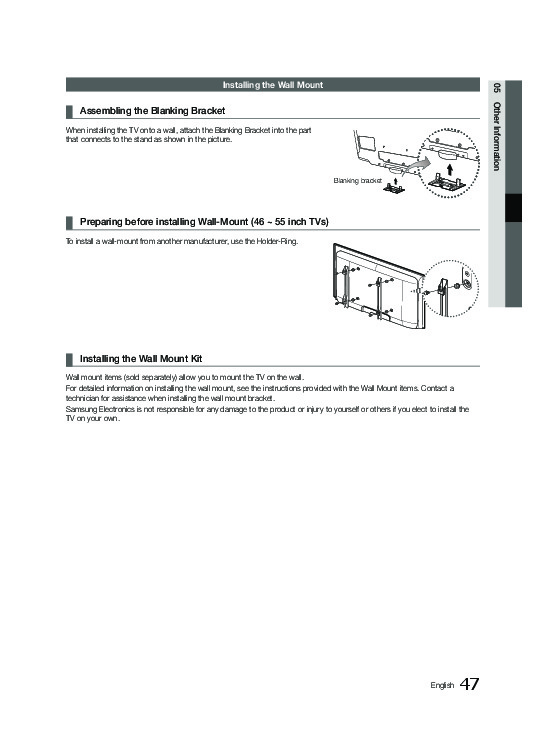 Installing the Wall Mount

05 Other Information

Assembling the Blanking Bracket

When installing the TV onto a wall, attach the Blanking Bracket into the part that connects to the stand as shown in the picture.

Blanking bracket

Preparing before installing Wall-Mount (46 ~ 55 inch TVs)

To install a wall-mount from another manufacturer, use the Holder-Ring.

Installing the Wall Mount Kit

Wall mount items (sold separately) allow you to mount the TV on the wall.
For detailed information on installing the wall mount, see the instructions provided with the Wall Mount items. Contact a technician for assistance when installing the wall mount bracket.
Samsung Electronics is not responsible for any damage to the product or injury to yourself or others if you elect to install the TV on your own.

English 47