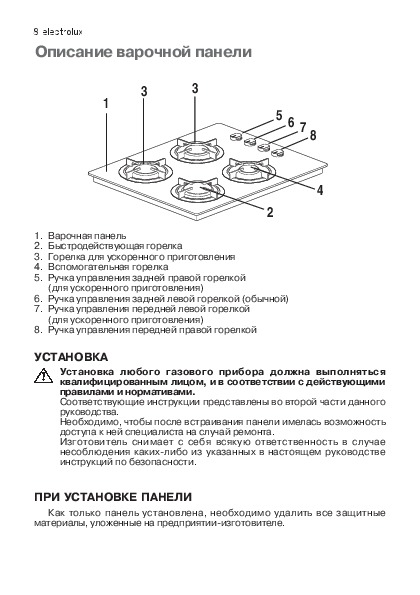 8 electrolux

Описание варочной панели

1
3
3
5
6
7
8
4
2

1. Варочная панель
2. Быстродействующая горелка
3. Горелка для ускоренного приготовления
4. Вспомогательная горелка
5. Ручка управления задней правой горелкой (для ускоренного приготовления)
6. Ручка управления задней левой горелкой (обычной)
7. Ручка управления передней левой горелкой (для ускоренного приготовления)
8. Ручка управления передней правой горелкой

УСТАНОВКА

Установка любого газового прибора должна выполняться квалифицированным лицом, и в соответствии с действующими правилами и нормативами.
Соответствующие инструкции представлены во второй части данного руководства.
Необходимо, чтобы после встраивания панели имелась возможность доступа к ней специалиста на случай ремонта.
Изготовитель снимает с себя всякую ответственность в случае несоблюдения каких-либо из указанных в настоящем руководстве инструкций по безопасности.

ПРИ УСТАНОВКЕ ПАНЕЛИ

Как только панель установлена, необходимо удалить все защитные материалы, уложенные на предприятии-изготовителе.