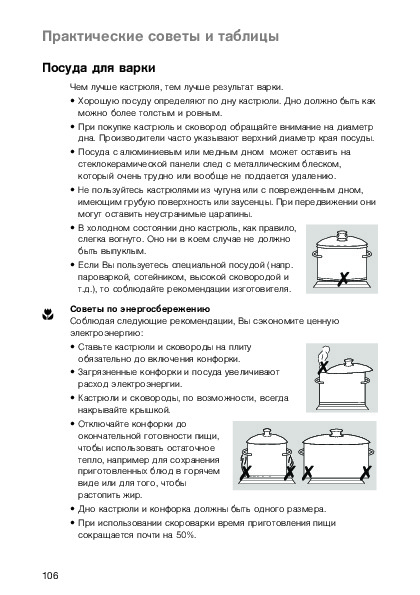 Практические советы и таблицы

Посуда для варки

Чем лучше кастрюля, тем лучше результат варки.

• Хорошую посуду определяют по дну кастрюли. Дно должно быть как можно более толстым и ровным.

• При покупке кастрюль и сковород обращайте внимание на диаметр дна. Производители часто указывают верхний диаметр края посуды.

• Посуда с алюминиевым или медным дном может оставить на стеклокерамической панели след с металлическим блеском, который очень трудно или вообще не поддается удалению.

• Не пользуйтесь кастрюлями из чугуна или с поврежденным дном, имеющим грубую поверхность или заусенцы. При передвижении они могут оставить неустранимые царапины.

• В холодном состоянии дно кастрюль, как правило, слегка вогнуто. Оно ни в коем случае не должно быть выпуклым.

• Если Вы пользуетесь специальной посудой (напр. пароваркой, сотейником, высокой сковородой и т.д.), то соблюдайте рекомендации изготовителя.

Советы по энергосбережению

Соблюдая следующие рекомендации, Вы сэкономите ценную электроэнергию:

• Ставьте кастрюли и сковороды на плиту обязательно до включения конфорки.

• Загрязненные конфорки и посуда увеличивают расход электроэнергии.

• Кастрюли и сковороды, по возможности, всегда накрывайте крышкой.

• Отключайте конфорки до окончательной готовности пищи, чтобы использовать остаточное тепло, например для сохранения приготовленных блюд в горячем виде или для того, чтобы растопить жир.

• Дно кастрюли и конфорка должны быть одного размера.

• При использовании скороварки время приготовления пищи сокращается почти на 50%.

106