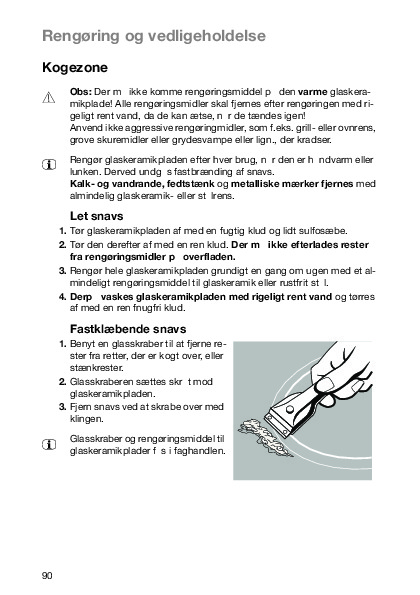 Rengøring og vedligeholdelse

Kogezone

Obs: Der m ikke komme rengøringsmiddel p den varme glaskeramikplade! Alle rengøringsmidler skal fjernes efter rengøringen med rigeligt rent vand, da de kan ætse, n r de tændes igen!
Anvend ikke aggressive rengøringmidler, som f.eks. grill- eller ovnrens, grove skuremidler eller grydesvampe eller lign., der kradser.

Rengør glaskeramikpladen efter hver brug, n r den er h ndvarm eller lunken. Derved undg s fastbrænding af snavs.
Kalk- og vandrande, fedtstænk og metalliske mærker fjernes med almindelig glaskeramik- eller st lrens.

Let snavs

1. Tør glaskeramikpladen af med en fugtig klud og lidt sulfosæbe.
2. Tør den derefter af med en ren klud. Der m ikke efterlades rester fra rengøringsmidler p overfladen.
3. Rengør hele glaskeramikpladen grundigt en gang om ugen med et almindeligt rengøringsmiddel til glaskeramik eller rustfrit st l.
4. Derp vaskes glaskeramikpladen med rigeligt rent vand og tørres af med en ren fnugfri klud.

Fastklæbende snavs

1. Benyt en glasskraber til at fjerne rester fra retter, der er kogt over, eller stænkrester.
2. Glasskraberen sættes skr t mod glaskeramikpladen.
3. Fjern snavs ved at skrabe over med klingen.

Glasskraber og rengøringsmiddel til glaskeramikplader f s i faghandlen.

90