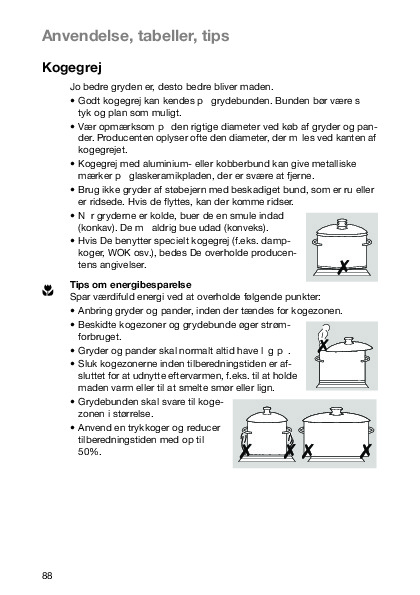 Anvendelse, tabeller, tips

Kogegrej

Jo bedre gryden er, desto bedre bliver maden.

• Godt kogegrej kan kendes p  grydebunden. Bunden bør være s tyk og plan som muligt.

• Vær opmærksom p  den rigtige diameter ved køb af gryder og pander. Producenten oplyser ofte den diameter, der m  les ved kanten af kogegrejet.

• Kogegrej med aluminium- eller kobberbund kan give metalliske mærker p  glaskeramikpladen, der er svære at fjerne.

• Brug ikke gryder af støbejern med beskadiget bund, som er ru eller er ridsede. Hvis de flyttes, kan der komme ridser.

• N  r gryderne er kolde, buer de en smule indad (konkav). De m  aldrig bue udad (konveks).

• Hvis De benytter specielt kogegrej (f.eks. dampkoger, WOK osv.), bedes De overholde producentens angivelser.

Tips om energibesparelse
Spar værdifuld energi ved at overholde følgende punkter:

• Anbring gryder og pander, inden der tændes for kogezonen.

• Beskidte kogezoner og grydebunde øger strømforbruget.

• Gryder og pander skal normalt altid have l  g p  .

• Sluk kogezonerne inden tilberedningstiden er afsluttet for at udnytte eftervarmen, f.eks. til at holde maden varm eller til at smelte smør eller lign.

• Grydebunden skal svare til kogezonen i størrelse.

• Anvend en trykkoger og reducer tilberedningstiden med op til 50%.

88