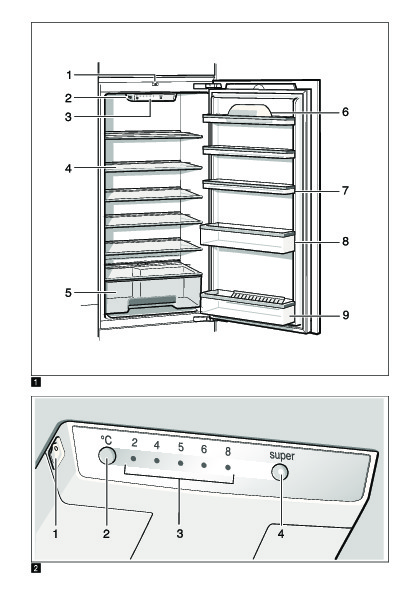 1
2
3
4
5
6
7
8
9

1

°C
2 4 5 6 8
super
1
2
3
4

2