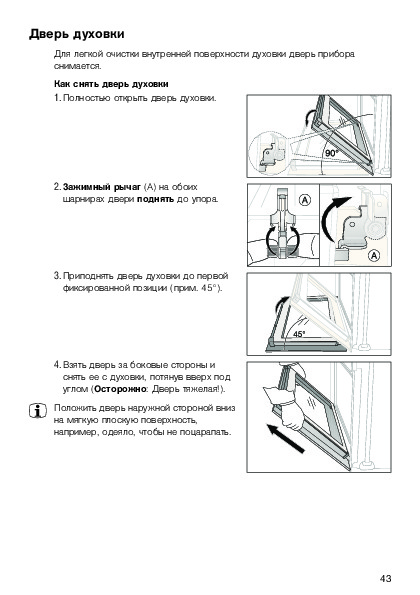 Дверь духовки

Для легкой очистки внутренней поверхности духовки дверь прибора снимается.

Как снять дверь духовки

1. Полностью открыть дверь духовки.

90°

2. Зажимный рычаг (A) на обоих шарнирах двери поднять до упора.

A

A

3. Приподнять дверь духовки до первой фиксированной позиции (прим. 45°).

45°

4. Взять дверь за боковые стороны и снять ее с духовки, потянув вверх под углом (Осторожно: Дверь тяжелая!).

Положить дверь наружной стороной вниз на мягкую плоскую поверхность, например, одеяло, чтобы не поцарапать.

43