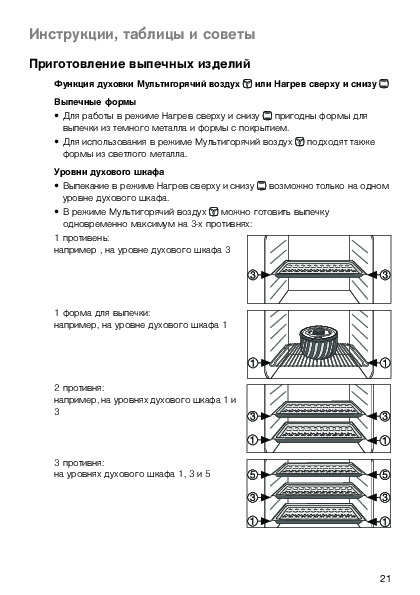 Инструкции, таблицы и советы

Приготовление выпечных изделий

Функция духовки Мультигорячий воздух или Нагрев сверху и снизу

Выпечные формы

• Для работы в режиме Нагрев сверху и снизу пригодны формы для выпечки из темного металла и формы с покрытием.
• Для использования в режиме Мультигорячий воздух подходят также формы из светлого металла.

Уровни духового шкафа

• Выпекание в режиме Нагрев сверху и снизу возможно только на одном уровне духового шкафа.
• В режиме Мультигорячий воздух можно готовить выпечку одновременно максимум на 3-х противнях:

1 противень:
например , на уровне духового шкафа 3

3 3

1 форма для выпечки:
например, на уровне духового шкафа 1

1 1

2 противня:
например, на уровнях духового шкафа 1 и 3

3 3
1 1

3 противня:
на уровнях духового шкафа 1, 3 и 5

5 5
3 3
1 1

21