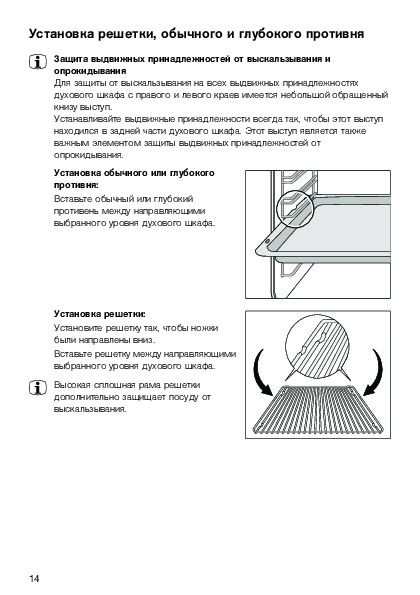 Установка решетки, обычного и глубокого противня

Защита выдвижных принадлежностей от выскальзывания и опрокидывания
Для защиты от выскальзывания на всех выдвижных принадлежностях духового шкафа с правого и левого краев имеется небольшой обращенный книзу выступ.
Устанавливайте выдвижные принадлежности всегда так, чтобы этот выступ находился в задней части духового шкафа. Этот выступ является также важным элементом защиты выдвижных принадлежностей от опрокидывания.

Установка обычного или глубокого противня:
Вставьте обычный или глубокий противень между направляющими выбранного уровня духового шкафа.

Установка решетки:
Установите решетку так, чтобы ножки были направлены вниз.
Вставьте решетку между направляющими выбранного уровня духового шкафа.

Высокая сплошная рама решетки дополнительно защищает посуду от выскальзывания.

14