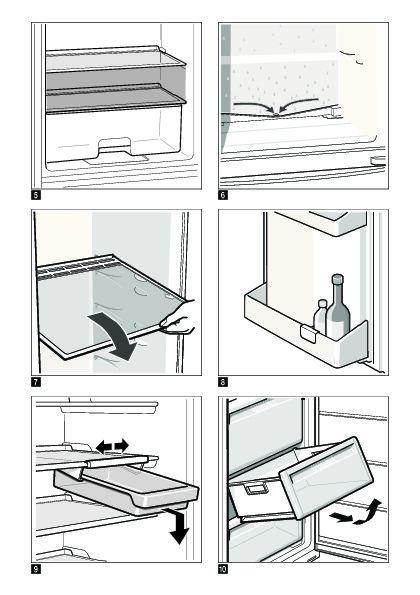 5
6
7
8
9
10