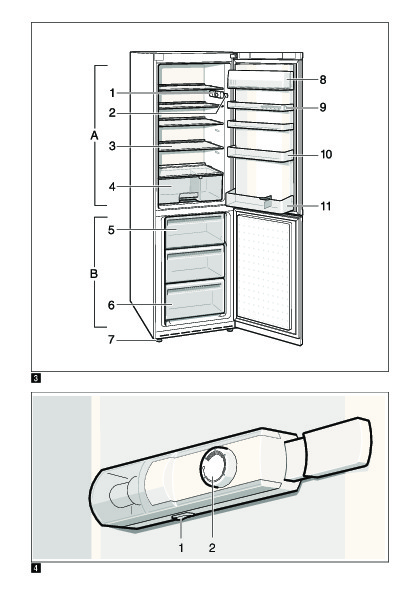 A
1
2
3
4
B
5
6
7
8
9
10
11
3

1
2
4