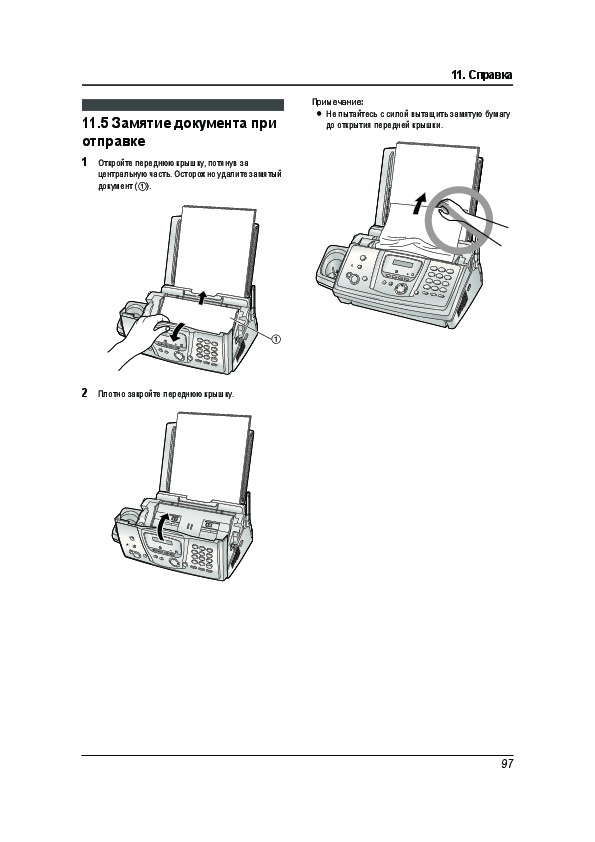 11. Справка

11.5 Замятие документа при отправке

1 Откройте переднюю крышку, потянув за центральную часть. Осторожно удалите замятый документ (①).

①

2 Плотно закройте переднюю крышку.

Примечание:
● Не пытайтесь с силой вытащить замятую бумагу до открытия передней крышки.

97