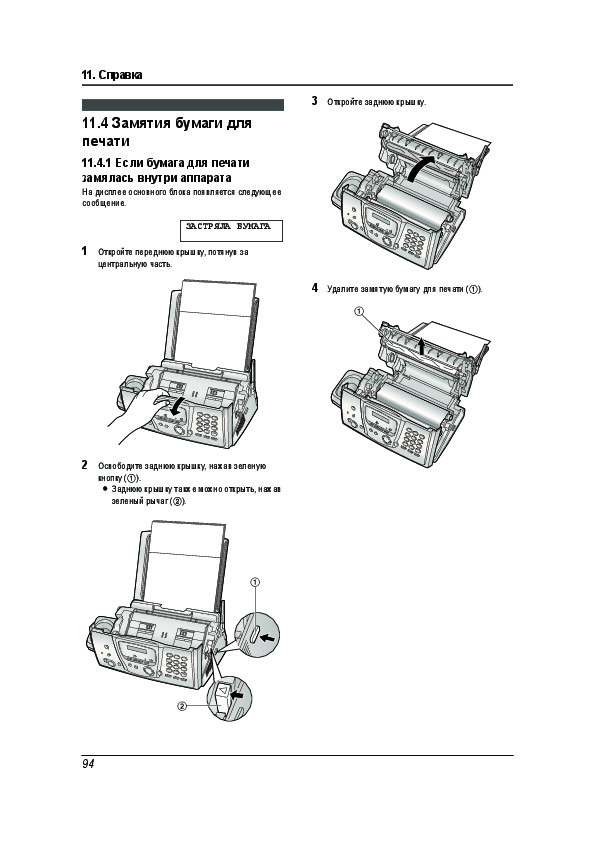 11. Справка

11.4 Замятия бумаги для печати

11.4.1 Если бумага для печати замялась внутри аппарата

На дисплее основного блока появляется следующее сообщение.

ЗАСТРЯЛА БУМАГА

1 Откройте переднюю крышку, потянув за центральную часть.

2 Освободите заднюю крышку, нажав зеленую кнопку (①).
● Заднюю крышку также можно открыть, нажав зеленый рычаг (②).

①

②

3 Откройте заднюю крышку.

4 Удалите замятую бумагу для печати (①).

①

94