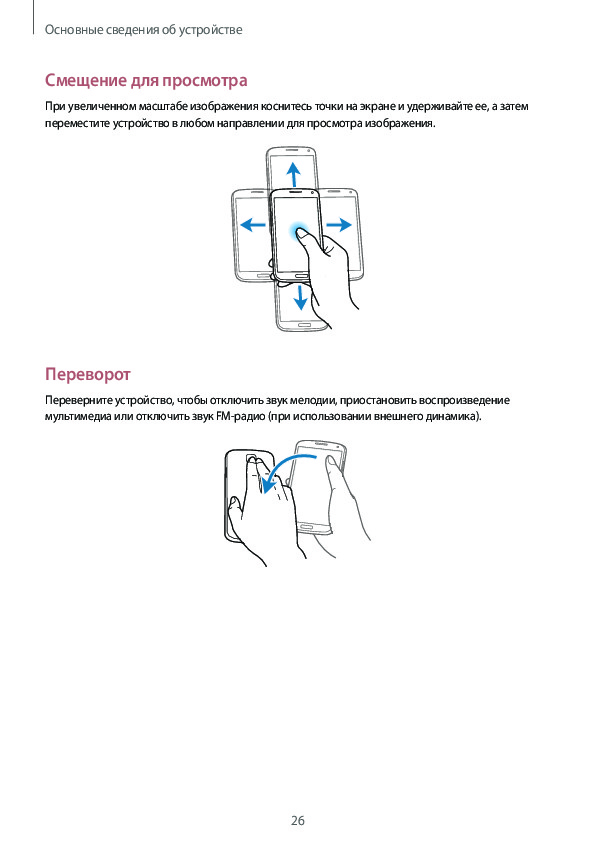 Основные сведения об устройстве

Смещение для просмотра

При увеличенном масштабе изображения коснитесь точки на экране и удерживайте ее, а затем переместите устройство в любом направлении для просмотра изображения.

Переворот

Переверните устройство, чтобы отключить звук мелодии, приостановить воспроизведение мультимедиа или отключить звук FM-радио (при использовании внешнего динамика).

26