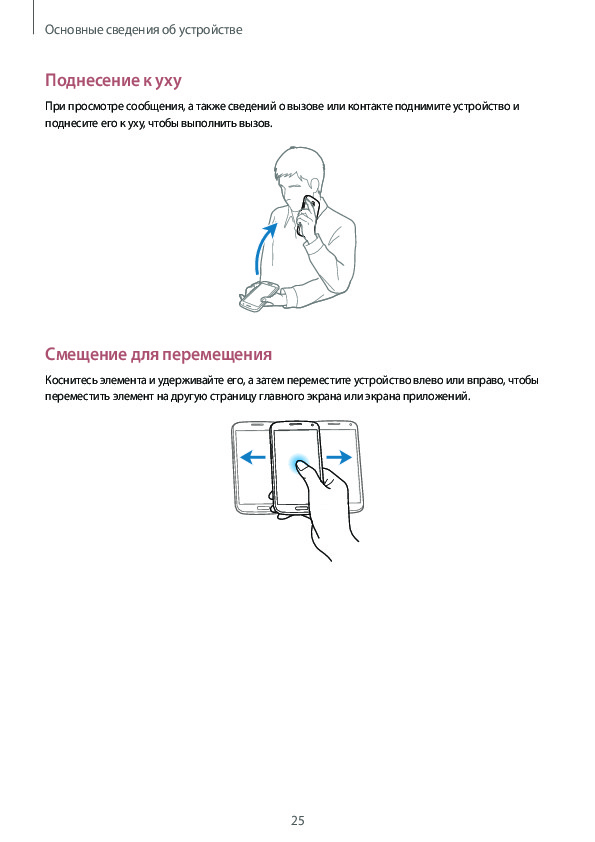 Основные сведения об устройстве

Поднесение к уху

При просмотре сообщения, а также сведений о вызове или контакте поднимите устройство и поднесите его к уху, чтобы выполнить вызов.

Смещение для перемещения

Коснитесь элемента и удерживайте его, а затем переместите устройство влево или вправо, чтобы переместить элемент на другую страницу главного экрана или экрана приложений.

25