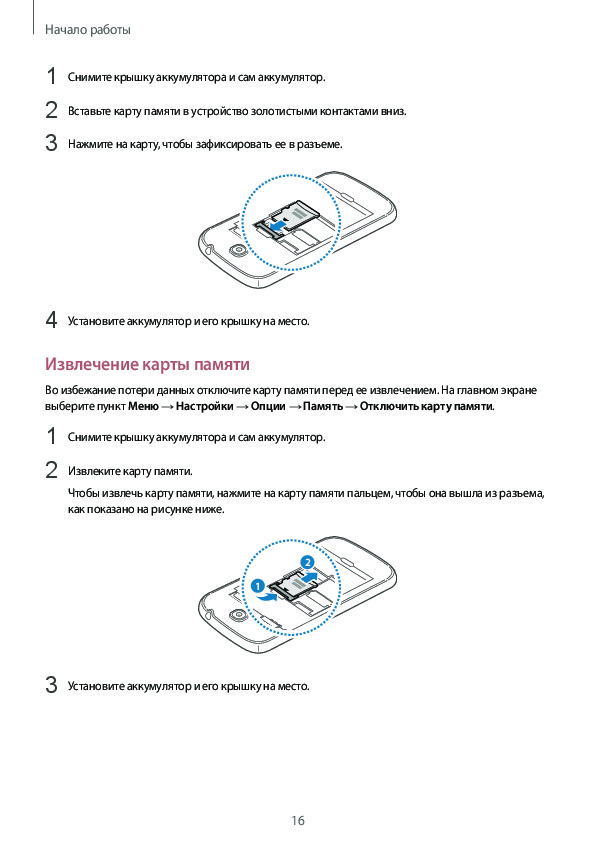 Начало работы

1 Снимите крышку аккумулятора и сам аккумулятор.

2 Вставьте карту памяти в устройство золотистыми контактами вниз.

3 Нажмите на карту, чтобы зафиксировать ее в разъеме.

4 Установите аккумулятор и его крышку на место.

Извлечение карты памяти

Во избежание потери данных отключите карту памяти перед ее извлечением. На главном экране выберите пункт Меню → Настройки → Опции → Память → Отключить карту памяти.

1 Снимите крышку аккумулятора и сам аккумулятор.

2 Извлеките карту памяти.

Чтобы извлечь карту памяти, нажмите на карту памяти пальцем, чтобы она вышла из разъема, как показано на рисунке ниже.

1

2

3 Установите аккумулятор и его крышку на место.

16