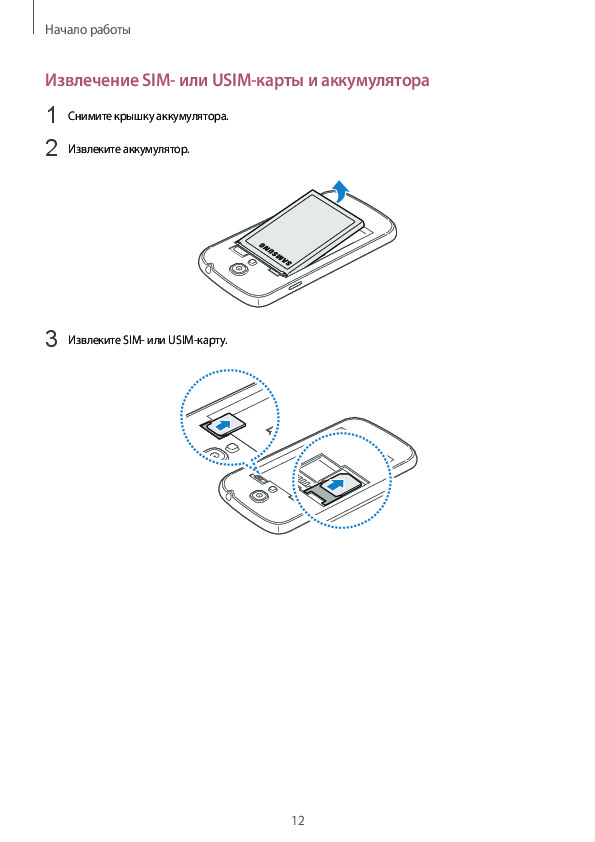 Начало работы

Извлечение SIM- или USIM-карты и аккумулятора

1 Снимите крышку аккумулятора.

2 Извлеките аккумулятор.

SAMSUNG

3 Извлеките SIM- или USIM-карту.

12