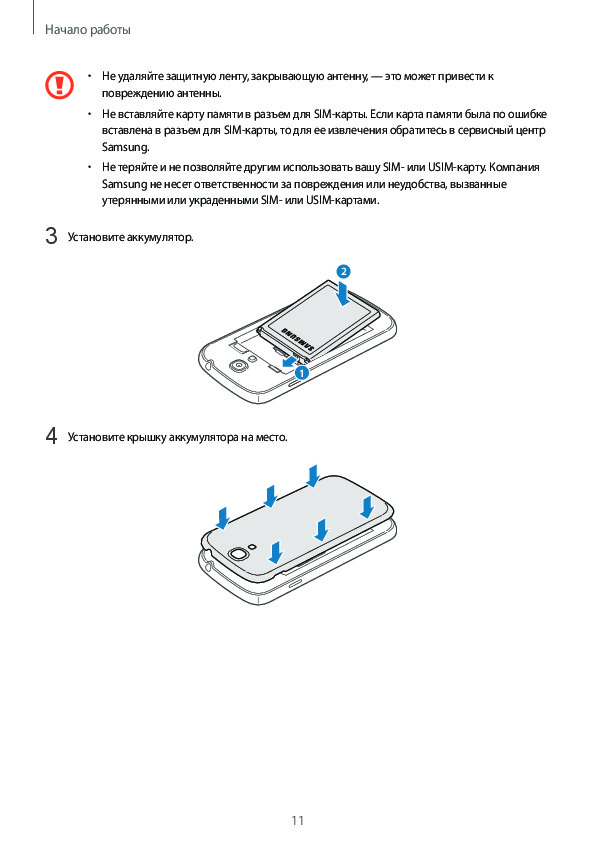 Начало работы

• Не удаляйте защитную ленту, закрывающую антенну, — это может привести к повреждению антенны.

• Не вставляйте карту памяти в разъем для SIM-карты. Если карта памяти была по ошибке вставлена в разъем для SIM-карты, то для ее извлечения обратитесь в сервисный центр Samsung.

• Не теряйте и не позволяйте другим использовать вашу SIM- или USIM-карту. Компания Samsung не несет ответственности за повреждения или неудобства, вызванные утерянными или украденными SIM- или USIM-картами.

3 Установите аккумулятор.

2

SAMSUNG

1

4 Установите крышку аккумулятора на место.

11