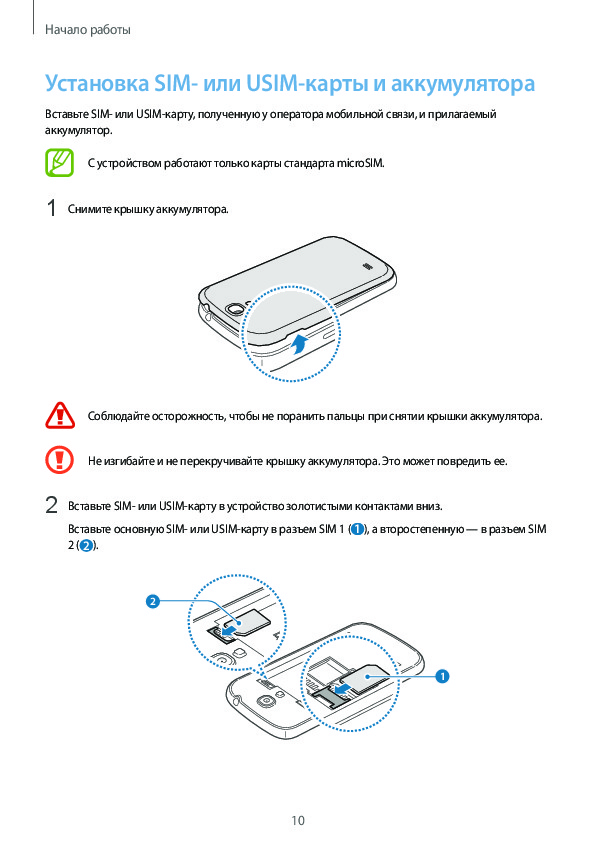 Начало работы

Установка SIM- или USIM-карты и аккумулятора

Вставьте SIM- или USIM-карту, полученную у оператора мобильной связи, и прилагаемый аккумулятор.

С устройством работают только карты стандарта microSIM.

1 Снимите крышку аккумулятора.

Соблюдайте осторожность, чтобы не поранить пальцы при снятии крышки аккумулятора.

Не изгибайте и не перекручивайте крышку аккумулятора. Это может повредить ее.

2 Вставьте SIM- или USIM-карту в устройство золотистыми контактами вниз.

Вставьте основную SIM- или USIM-карту в разъем SIM 1 (1), а второстепенную — в разъем SIM 2 (2).

2

1

10