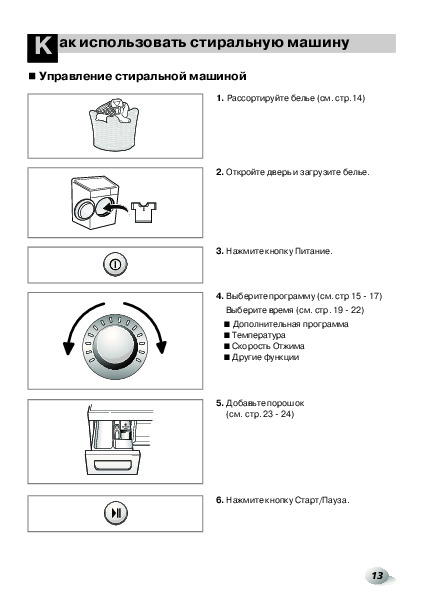 Как использовать стиральную машину

■ Управление стиральной машиной

1. Рассортируйте белье (см. стр.14)

2. Откройте дверь и загрузите белье.

3. Нажмите кнопку Питание.

4. Выберите программу (см. стр 15 - 17)
Выберите время (см. стр. 19 - 22)
■ Дополнительная программа
■ Температура
■ Скорость Отжима
■ Другие функции

5. Добавьте порошок
(см. стр. 23 - 24)

6. Нажмите кнопку Старт/Пауза.

13