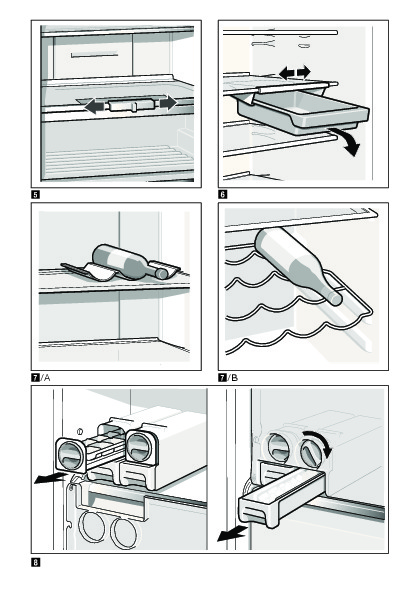 5

6

7/A

7/B

8