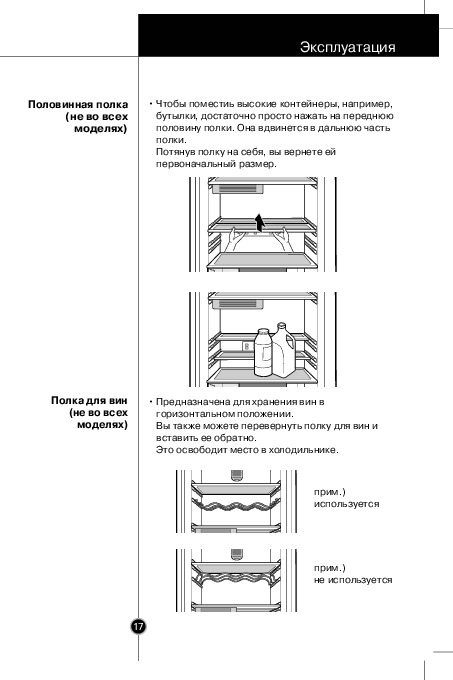 Эксплуатация

Половинная полка (не во всех моделях)

• Чтобы поместить высокие контейнеры, например, бутылки, достаточно просто нажать на переднюю половину полки. Она вдвинется в дальнюю часть полки.
Потянув полку на себя, вы вернете ей первоначальный размер.

Полка для вин (не во всех моделях)

• Предназначена для хранения вин в горизонтальном положении.
Вы также можете перевернуть полку для вин и вставить ее обратно.
Это освободит место в холодильнике.

прим.)
используется

прим.)
не используется

17