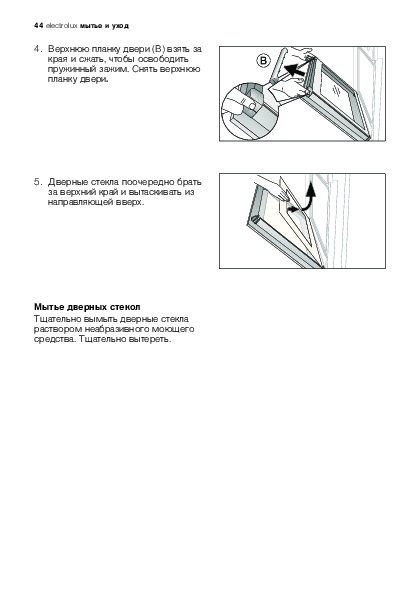 44 electrolux мытье и уход

4. Верхнюю планку двери (B) взять за края и сжать, чтобы освободить пружинный зажим. Снять верхнюю планку двери.

B

5. Дверные стекла поочередно брать за верхний край и вытаскивать из направляющей вверх.

Мытье дверных стекол
Тщательно вымыть дверные стекла раствором неабразивного моющего средства. Тщательно вытереть.