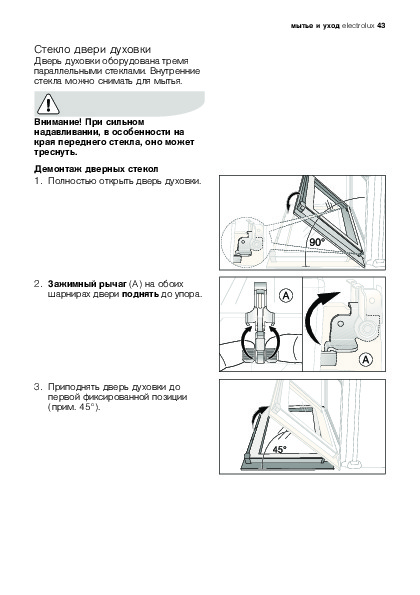 мытье и уход electrolux 43

Стекло двери духовки
Дверь духовки оборудована тремя параллельными стеклами. Внутренние стекла можно снимать для мытья.

Внимание! При сильном надавливании, в особенности на края переднего стекла, оно может треснуть.

Демонтаж дверных стекол
1. Полностью открыть дверь духовки.

90°

2. Зажимный рычаг (A) на обоих шарнирах двери поднять до упора.

A

A

3. Приподнять дверь духовки до первой фиксированной позиции (прим. 45°).

45°