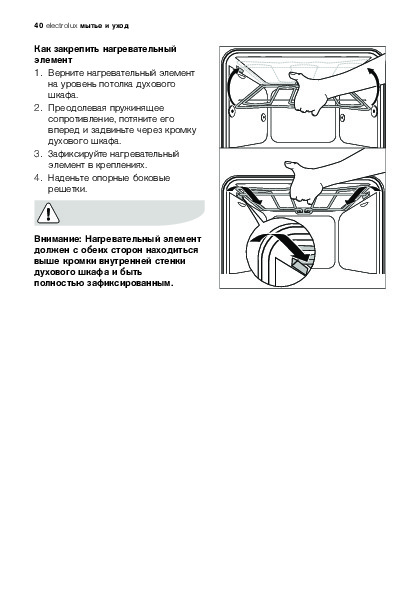 40 electrolux мытье и уход

Как закрепить нагревательный элемент

1. Верните нагревательный элемент на уровень потолка духового шкафа.
2. Преодолевая пружинящее сопротивление, потяните его вперед и задвиньте через кромку духового шкафа.
3. Зафиксируйте нагревательный элемент в креплениях.
4. Наденьте опорные боковые решетки.

Внимание: Нагревательный элемент должен с обеих сторон находиться выше кромки внутренней стенки духового шкафа и быть полностью зафиксированным.