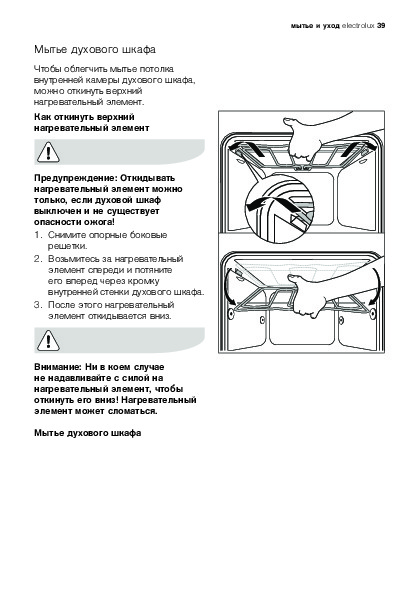 мытье и уход electrolux 39

Мытье духового шкафа

Чтобы облегчить мытье потолка внутренней камеры духового шкафа, можно откинуть верхний нагревательный элемент.

Как откинуть верхний нагревательный элемент

Предупреждение: Откидывать нагревательный элемент можно только, если духовой шкаф выключен и не существует опасности ожога!

1. Снимите опорные боковые решетки.
2. Возьмитесь за нагревательный элемент спереди и потяните его вперед через кромку внутренней стенки духового шкафа.
3. После этого нагревательный элемент откидывается вниз.

Внимание: Ни в коем случае не надавливайте с силой на нагревательный элемент, чтобы откинуть его вниз! Нагревательный элемент может сломаться.

Мытье духового шкафа