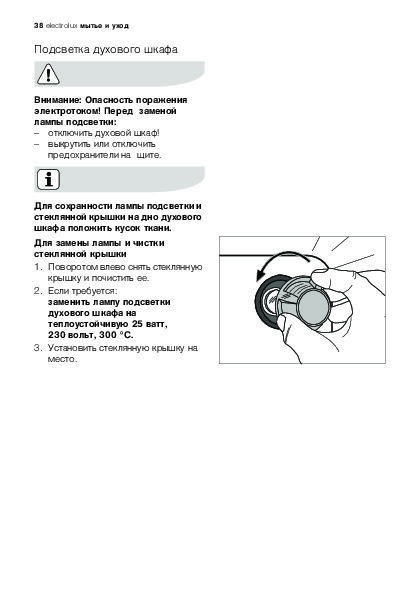 38 electrolux мытье и уход

Подсветка духового шкафа

Внимание: Опасность поражения электротоком! Перед заменой лампы подсветки:
– отключить духовой шкаф!
– выкрутить или отключить предохранители на щите.

Для сохранности лампы подсветки и стеклянной крышки на дно духового шкафа положить кусок ткани.

Для замены лампы и чистки стеклянной крышки
1. Поворотом влево снять стеклянную крышку и почистить ее.
2. Если требуется:
заменить лампу подсветки духового шкафа на теплоустойчивую 25 ватт, 230 вольт, 300 °C.
3. Установить стеклянную крышку на место.