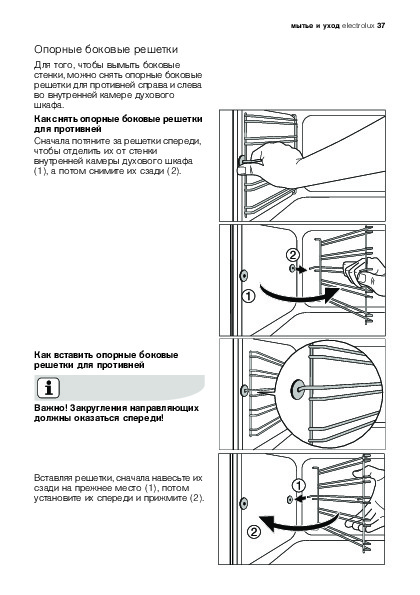 мытье и уход electrolux 37

Опорные боковые решетки

Для того, чтобы вымыть боковые стенки, можно снять опорные боковые решетки для противней справа и слева во внутренней камере духового шкафа.

Как снять опорные боковые решетки для противней

Сначала потяните за решетки спереди, чтобы отделить их от стенки внутренней камеры духового шкафа (1), а потом снимите их сзади (2).

2

1

Как вставить опорные боковые решетки для противней

Важно! Закругления направляющих должны оказаться спереди!

Вставляя решетки, сначала навесьте их сзади на прежнее место (1), потом установите их спереди и прижмите (2).

1

2