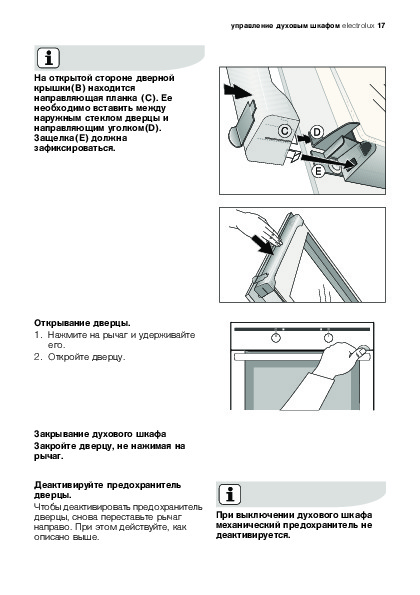 управление духовым шкафом electrolux 17

На открытой стороне дверной крышки(B) находится направляющая планка (C). Ее необходимо вставить между наружным стеклом дверцы и направляющим уголком(D). Защелка(E) должна зафиксироваться.

C
D
E

Открывание дверцы.
1. Нажмите на рычаг и удерживайте его.
2. Откройте дверцу.

Закрывание духового шкафа
Закройте дверцу, не нажимая на рычаг.

Деактивируйте предохранитель дверцы.
Чтобы деактивировать предохранитель дверцы, снова переставьте рычаг направо. При этом действуйте, как описано выше.

При выключении духового шкафа механический предохранитель не деактивируется.