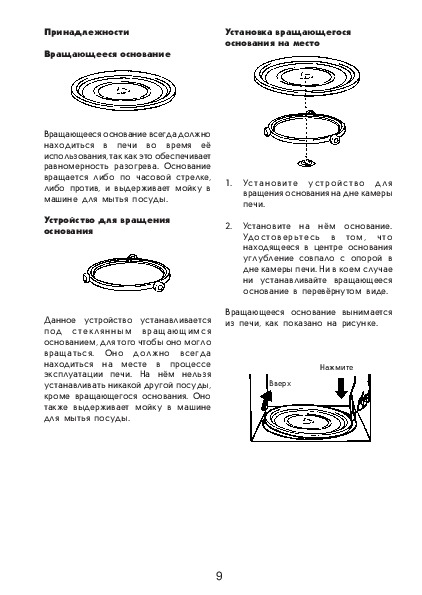 Принадлежности

Вращающееся основание

Вращающееся основание всегда должно находиться в печи во время её использования, так как это обеспечивает равномерность разогрева. Основание вращается либо по часовой стрелке, либо против, и выдерживает мойку в машине для мытья посуды.

Устройство для вращения основания

Данное устройство устанавливается под стеклянным вращающимся основанием, для того чтобы оно могло вращаться. Оно должно всегда находиться на месте в процессе эксплуатации печи. На нём нельзя устанавливать никакой другой посуды, кроме вращающегося основания. Оно также выдерживает мойку в машине для мытья посуды.

Установка вращающегося основания на место

1. Установите устройство для вращения основания на дне камеры печи.

2. Установите на нём основание. Удостоверьтесь в том, что находящееся в центре основания углубление совпало с опорой в дне камеры печи. Ни в коем случае ни устанавливайте вращающееся основание в перевёрнутом виде.

Вращающееся основание вынимается из печи, как показано на рисунке.

Нажмите

Вверх

9