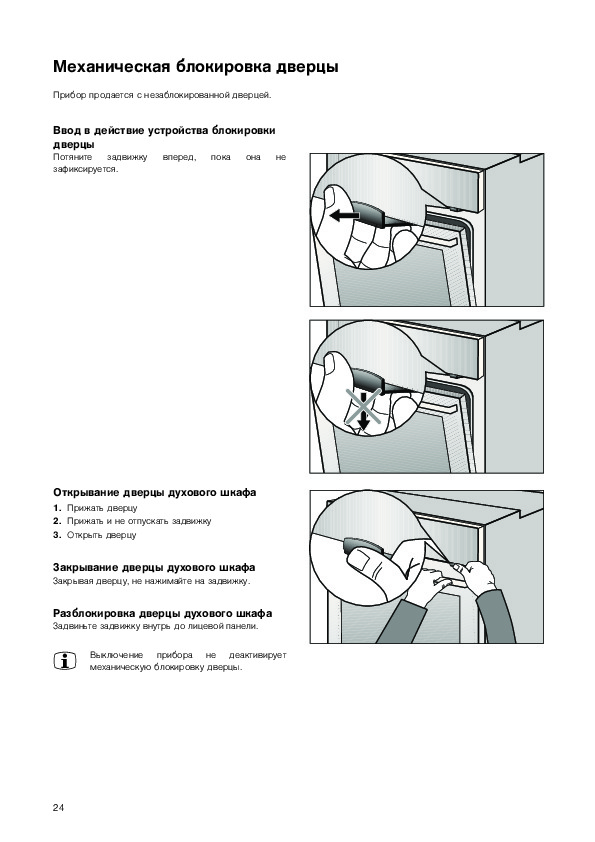 Механическая блокировка дверцы

Прибор продается с незаблокированной дверцей.

Ввод в действие устройства блокировки дверцы
Потяните задвижку вперед, пока она не зафиксируется.

Открывание дверцы духового шкафа
1. Прижать дверцу
2. Прижать и не отпускать задвижку
3. Открыть дверцу

Закрывание дверцы духового шкафа
Закрывая дверцу, не нажимайте на задвижку.

Разблокировка дверцы духового шкафа
Задвиньте задвижку внутрь до лицевой панели.

Выключение прибора не деактивирует механическую блокировку дверцы.

24