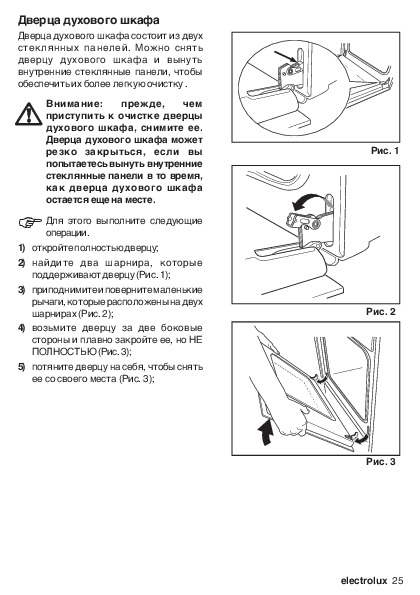 Дверца духового шкафа

Дверца духового шкафа состоит из двух стеклянных панелей. Можно снять дверцу духового шкафа и вынуть внутренние стеклянные панели, чтобы обеспечить их более легкую очистку .

Внимание: прежде, чем приступить к очистке дверцы духового шкафа, снимите ее. Дверца духового шкафа может резко закрыться, если вы попытаетесь вынуть внутренние стеклянные панели в то время, как дверца духового шкафа остается еще на месте.

Для этого выполните следующие операции.

1) откройте полностью дверцу;

2) найдите два шарнира, которые поддерживают дверцу (Рис. 1);

3) приподнимите и поверните маленькие рычаги, которые расположены на двух шарнирах (Рис. 2);

4) возьмите дверцу за две боковые стороны и плавно закройте ее, но НЕ ПОЛНОСТЬЮ (Рис. 3);

5) потяните дверцу на себя, чтобы снять ее со своего места (Рис. 3);

Рис. 1

Рис. 2

Рис. 3

electrolux 25