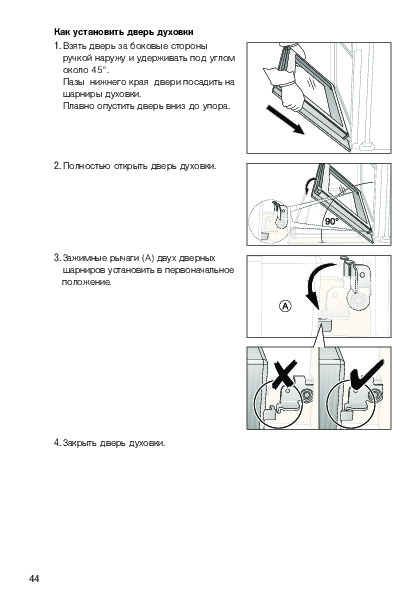 Как установить дверь духовки

1. Взять дверь за боковые стороны ручкой наружу и удерживать под углом около 45°.
Пазы нижнего края двери посадить на шарниры духовки.
Плавно опустить дверь вниз до упора.

2. Полностью открыть дверь духовки.

90°

3. Зажимные рычаги (А) двух дверных шарниров установить в первоначальное положение.

A

4. Закрыть дверь духовки.

44