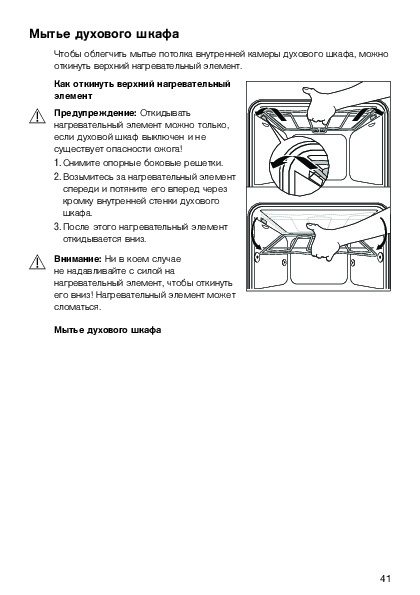 Мытье духового шкафа

Чтобы облегчить мытье потолка внутренней камеры духового шкафа, можно откинуть верхний нагревательный элемент.

Как откинуть верхний нагревательный элемент

Предупреждение: Откидывать нагревательный элемент можно только, если духовой шкаф выключен и не существует опасности ожога!

1. Снимите опорные боковые решетки.
2. Возьмитесь за нагревательный элемент спереди и потяните его вперед через кромку внутренней стенки духового шкафа.
3. После этого нагревательный элемент откидывается вниз.

Внимание: Ни в коем случае не надавливайте с силой на нагревательный элемент, чтобы откинуть его вниз! Нагревательный элемент может сломаться.

Мытье духового шкафа

41