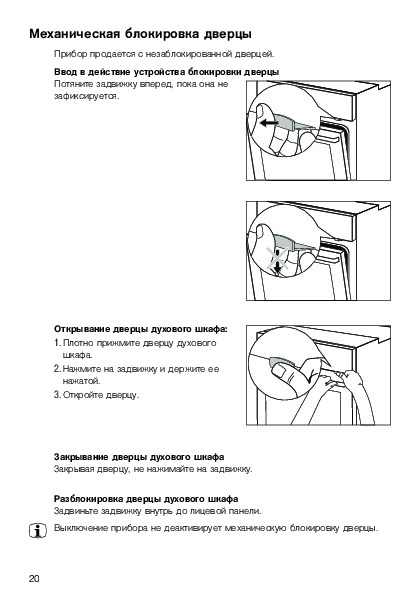 Механическая блокировка дверцы

Прибор продается с незаблокированной дверцей.

Ввод в действие устройства блокировки дверцы
Потяните задвижку вперед, пока она не зафиксируется.

Открывание дверцы духового шкафа:
1. Плотно прижмите дверцу духового шкафа.
2. Нажмите на задвижку и держите ее нажатой.
3. Откройте дверцу.

Закрывание дверцы духового шкафа
Закрывая дверцу, не нажимайте на задвижку.

Разблокировка дверцы духового шкафа
Задвиньте задвижку внутрь до лицевой панели.

Выключение прибора не деактивирует механическую блокировку дверцы.

20