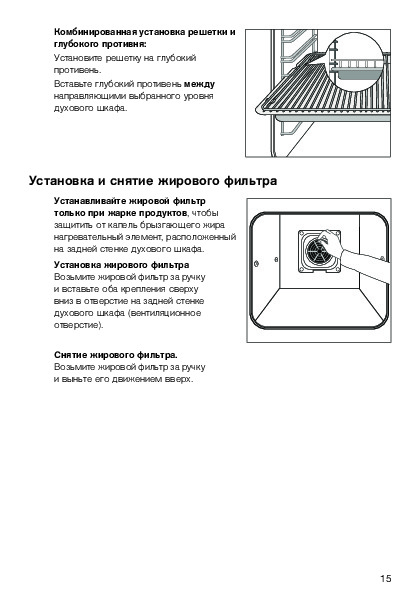 Комбинированная установка решетки и глубокого противня:

Установите решетку на глубокий противень.

Вставьте глубокий противень между направляющими выбранного уровня духового шкафа.

Установка и снятие жирового фильтра

Устанавливайте жировой фильтр только при жарке продуктов, чтобы защитить от капель брызгающего жира нагревательный элемент, расположенный на задней стенке духового шкафа.

Установка жирового фильтра

Возьмите жировой фильтр за ручку и вставьте оба крепления сверху вниз в отверстие на задней стенке духового шкафа (вентиляционное отверстие).

Снятие жирового фильтра.

Возьмите жировой фильтр за ручку и выньте его движением вверх.

15