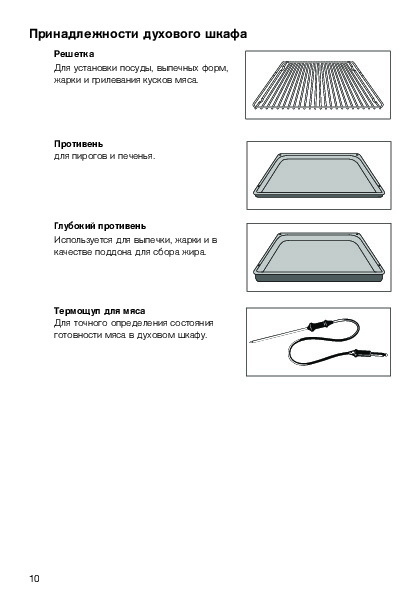 Принадлежности духового шкафа

Решетка
Для установки посуды, выпечных форм, жарки и грилевания кусков мяса.

Противень
для пирогов и печенья.

Глубокий противень
Используется для выпечки, жарки и в качестве поддона для сбора жира.

Термощуп для мяса
Для точного определения состояния готовности мяса в духовом шкафу.

10