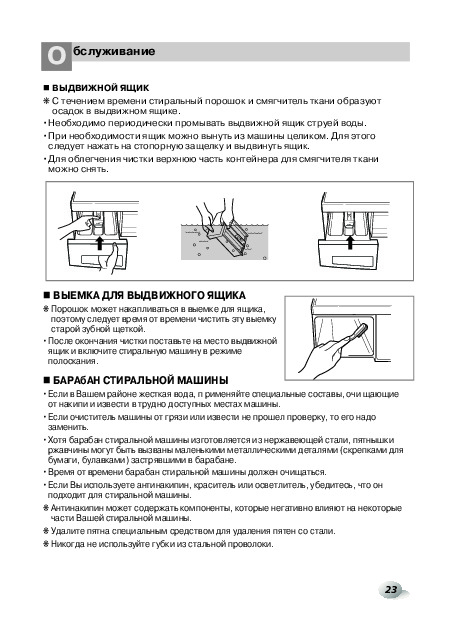 Обслуживание

■ ВЫДВИЖНОЙ ЯЩИК

❋ С течением времени стиральный порошок и смягчитель ткани образуют осадок в выдвижном ящике.

• Необходимо периодически промывать выдвижной ящик струей воды.

• При необходимости ящик можно вынуть из машины целиком. Для этого следует нажать на стопорную защелку и выдвинуть ящик.

• Для облегчения чистки верхнюю часть контейнера для смягчителя ткани можно снять.

■ ВЫЕМКА ДЛЯ ВЫДВИЖНОГО ЯЩИКА

❋ Порошок может накапливаться в выемке для ящика, поэтому следует время от времени чистить эту выемку старой зубной щеткой.

• После окончания чистки поставьте на место выдвижной ящик и включите стиральную машину в режиме полоскания.

■ БАРАБАН СТИРАЛЬНОЙ МАШИНЫ

• Если в Вашем районе жесткая вода, применяйте специальные составы, очищающие от накипи и извести в трудно доступных местах машины.

• Если очиститель машины от грязи или извести не прошел проверку, то его надо заменить.

• Хотя барабан стиральной машины изготовляется из нержавеющей стали, пятнышки ржавчины могут быть вызваны маленькими металлическими деталями (скрепками для бумаги, булавками) застрявшими в барабане.

• Время от времени барабан стиральной машины должен очищаться.

• Если Вы используете антинакипин, краситель или осветлитель, убедитесь, что он подходит для стиральной машины.

❋ Антинакипин может содержать компоненты, которые негативно влияют на некоторые части Вашей стиральной машины.

❋ Удалите пятна специальным средством для удаления пятен со стали.

❋ Никогда не используйте губки из стальной проволоки.

23