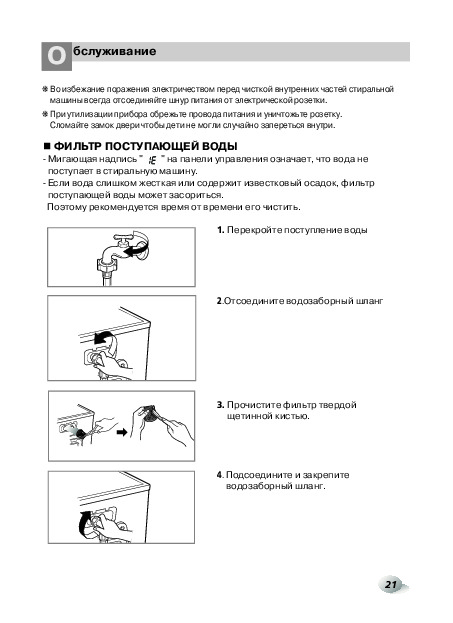 Обслуживание

❋ Во избежание поражения электричеством перед чисткой внутренних частей стиральной машины всегда отсоединяйте шнур питания от электрической розетки.

❋ При утилизации прибора обрежьте провода питания и уничтожьте розетку. Сломайте замок двери чтобы дети не могли случайно запереться внутри.

■ ФИЛЬТР ПОСТУПАЮЩЕЙ ВОДЫ

- Мигающая надпись " IE " на панели управления означает, что вода не поступает в стиральную машину.
- Если вода слишком жесткая или содержит известковый осадок, фильтр поступающей воды может засориться.
Поэтому рекомендуется время от времени его чистить.

1. Перекройте поступление воды

2.Отсоедините водозаборный шланг

3. Прочистите фильтр твердой щетинной кистью.

4. Подсоедините и закрепите водозаборный шланг.

21