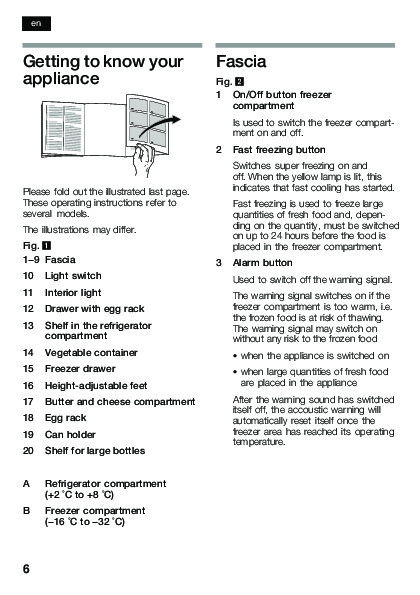 en

Getting to know your appliance

Please fold out the illustrated last page. These operating instructions refer to several models.

The illustrations may differ.

Fig. 1

1–9 Fascia

10 Light switch

11 Interior light

12 Drawer with egg rack

13 Shelf in the refrigerator compartment

14 Vegetable container

15 Freezer drawer

16 Height-adjustable feet

17 Butter and cheese compartment

18 Egg rack

19 Can holder

20 Shelf for large bottles

A Refrigerator compartment (+2 °C to +8 °C)

B Freezer compartment (–16 °C to –32 °C)

6

Fascia

Fig. 2

1 On/Off button freezer compartment

Is used to switch the freezer compartment on and off.

2 Fast freezing button

Switches super freezing on and off. When the yellow lamp is lit, this indicates that fast cooling has started.

Fast freezing is used to freeze large quantities of fresh food and, depending on the quantity, must be switched on up to 24 hours before the food is placed in the freezer compartment.

3 Alarm button

Used to switch off the warning signal.

The warning signal switches on if the freezer compartment is too warm, i.e. the frozen food is at risk of thawing. The warning signal may switch on without any risk to the frozen food

• when the appliance is switched on

• when large quantities of fresh food are placed in the appliance

After the warning sound has switched itself off, the accoustic warning will automatically reset itself once the freezer area has reached its operating temperature.