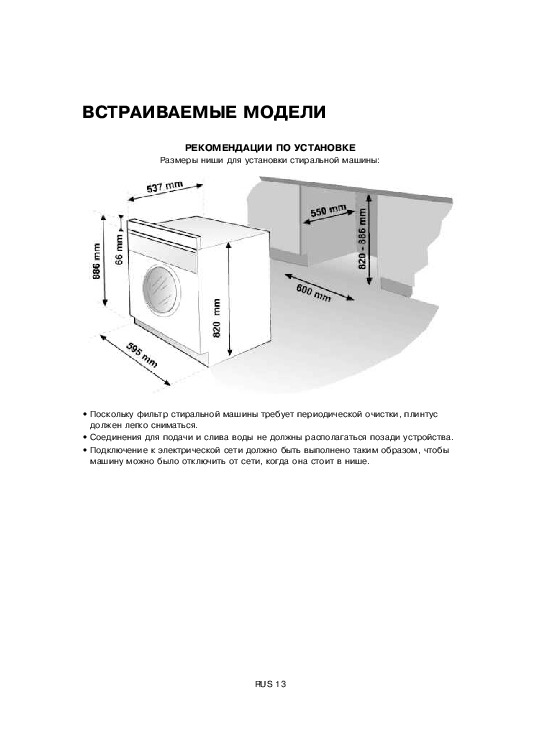 ВСТРАИВАЕМЫЕ МОДЕЛИ

РЕКОМЕНДАЦИИ ПО УСТАНОВКЕ
Размеры ниши для установки стиральной машины:

537 mm
886 mm
66 mm
820 mm
595 mm
550 mm
820 - 886 mm
600 mm

• Поскольку фильтр стиральной машины требует периодической очистки, плинтус должен легко сниматься.
• Соединения для подачи и слива воды не должны располагаться позади устройства.
• Подключение к электрической сети должно быть выполнено таким образом, чтобы машину можно было отключить от сети, когда она стоит в нише.

RUS 13