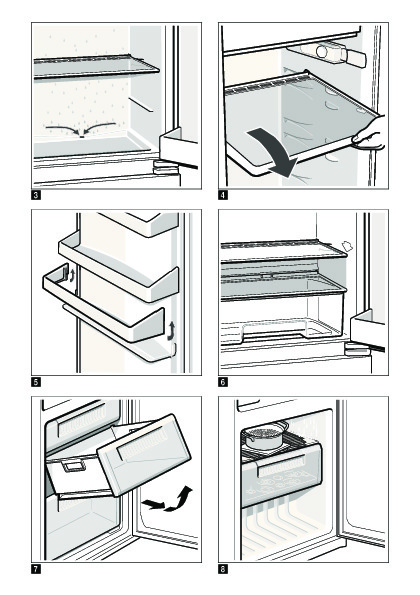 3

4

5

6

7

8