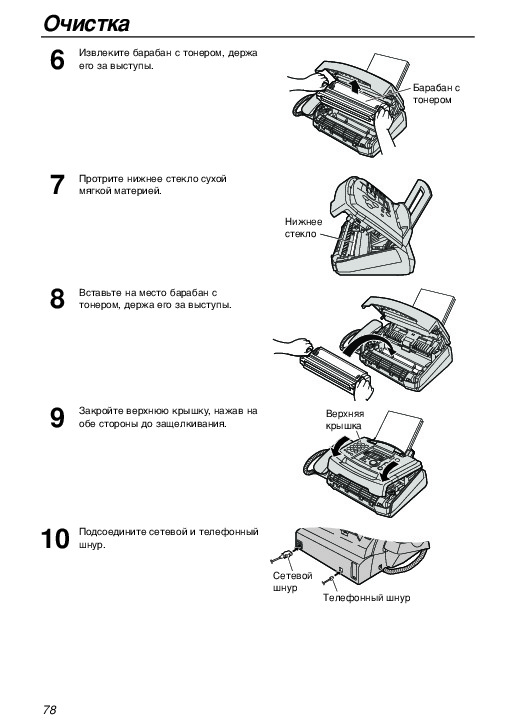 Очистка

6 Извлеките барабан с тонером, держа его за выступы.

Барабан с тонером

7 Протрите нижнее стекло сухой мягкой материей.

Нижнее стекло

8 Вставьте на место барабан с тонером, держа его за выступы.

9 Закройте верхнюю крышку, нажав на обе стороны до защелкивания.

Верхняя крышка

10 Подсоедините сетевой и телефонный шнур.

Сетевой шнур

Телефонный шнур

78