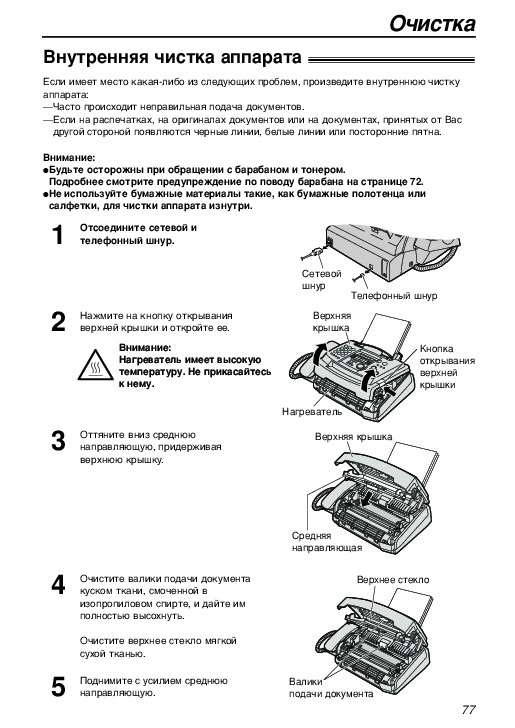 Очистка

Внутренняя чистка аппарата

Если имеет место какая-либо из следующих проблем, произведите внутреннюю чистку аппарата:
—Часто происходит неправильная подача документов.
—Если на распечатках, на оригиналах документов или на документах, принятых от Вас другой стороной появляются черные линии, белые линии или посторонние пятна.

Внимание:
●Будьте осторожны при обращении с барабаном и тонером. Подробнее смотрите предупреждение по поводу барабана на странице 72.
●Не используйте бумажные материалы такие, как бумажные полотенца или салфетки, для чистки аппарата изнутри.

1 Отсоедините сетевой и телефонный шнур.

Сетевой шнур
Телефонный шнур

2 Нажмите на кнопку открывания верхней крышки и откройте ее.

Внимание:
Нагреватель имеет высокую температуру. Не прикасайтесь к нему.

Верхняя крышка
Кнопка открывания верхней крышки
Нагреватель

3 Оттяните вниз среднюю направляющую, придерживая верхнюю крышку.

Верхняя крышка
Средняя направляющая

4 Очистите валики подачи документа куском ткани, смоченной в изопропиловом спирте, и дайте им полностью высохнуть.

Очистите верхнее стекло мягкой сухой тканью.

Верхнее стекло

5 Поднимите с усилием среднюю направляющую.

Валики подачи документа

77