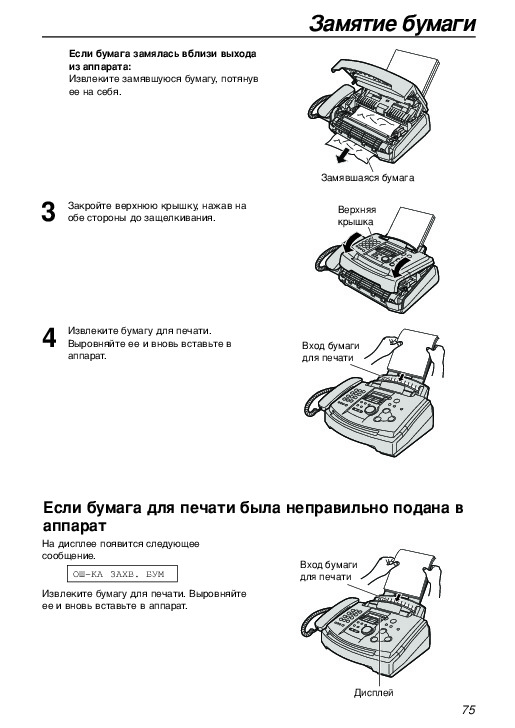 Замятие бумаги

Если бумага замялась вблизи выхода из аппарата:
Извлеките замявшуюся бумагу, потянув ее на себя.

Замявшаяся бумага

3 Закройте верхнюю крышку, нажав на обе стороны до защелкивания.

Верхняя крышка

4 Извлеките бумагу для печати. Выровняйте ее и вновь вставьте в аппарат.

Вход бумаги для печати

Если бумага для печати была неправильно подана в аппарат

На дисплее появится следующее сообщение.

ОШ-КА ЗАХВ. БУМ

Извлеките бумагу для печати. Выровняйте ее и вновь вставьте в аппарат.

Вход бумаги для печати

Дисплей

75