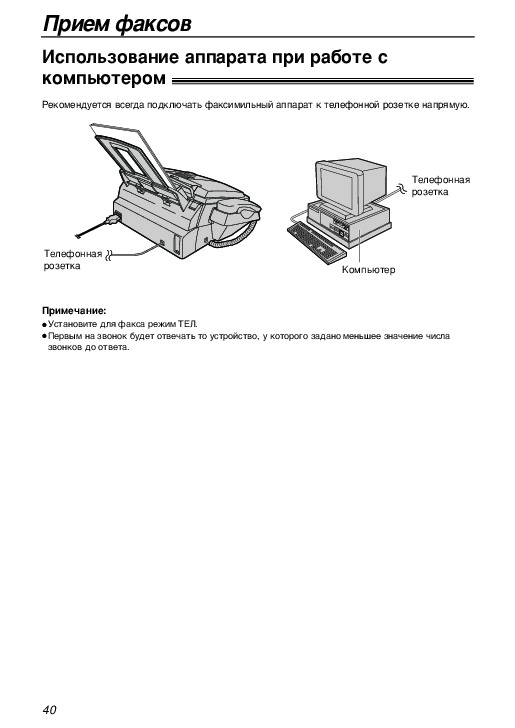 Прием факсов

Использование аппарата при работе с компьютером

Рекомендуется всегда подключать факсимильный аппарат к телефонной розетке напрямую.

Телефонная розетка

Телефонная розетка

Компьютер

Примечание:
● Установите для факса режим ТЕЛ.
● Первым на звонок будет отвечать то устройство, у которого задано меньшее значение числа звонков до ответа.

40